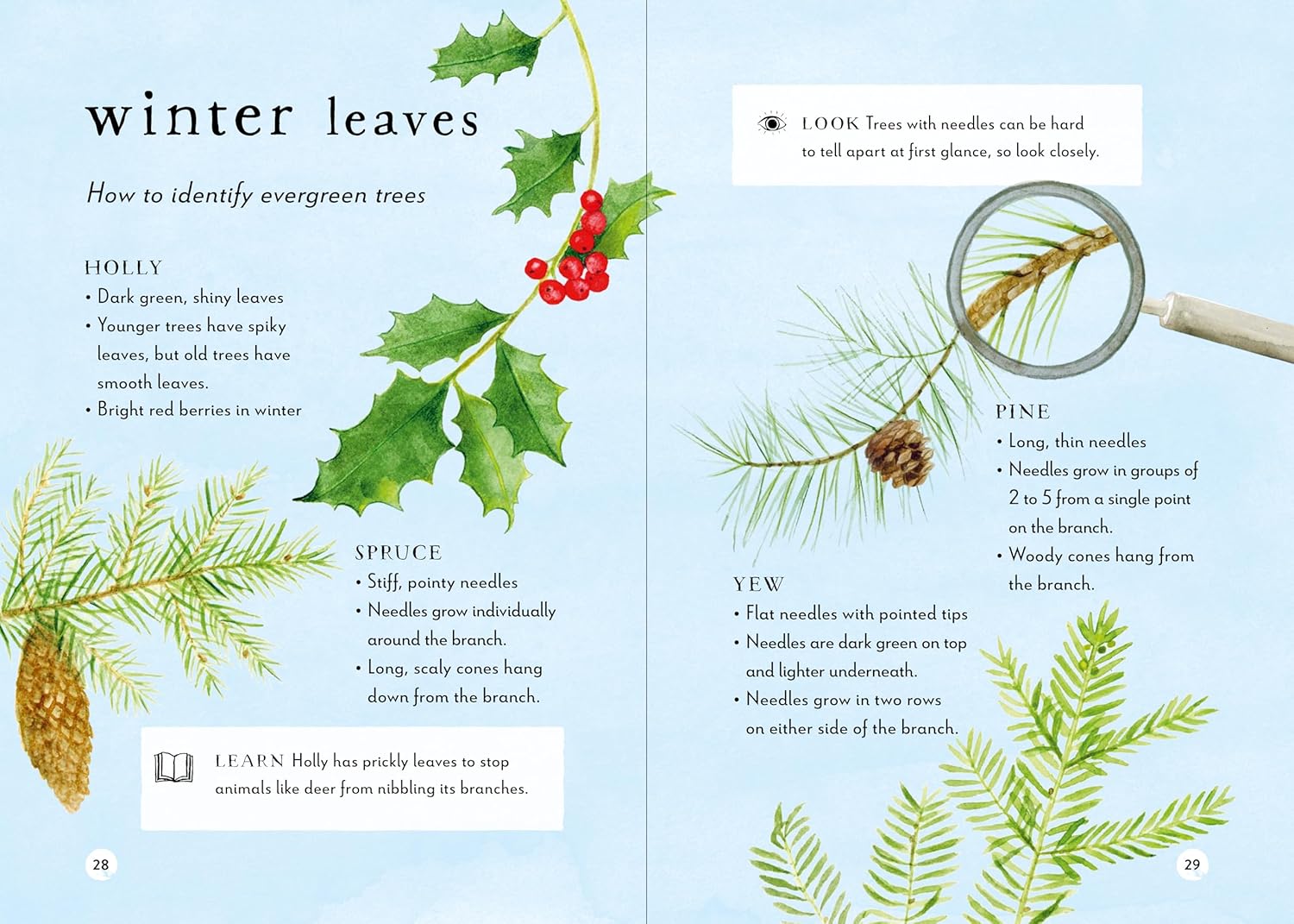 winter leaves

How to identify evergreen trees

HOLLY
• Dark green, shiny leaves
• Younger trees have spiky leaves, but old trees have smooth leaves.
• Bright red berries in winter

SPRUCE
• Stiff, pointy needles
• Needles grow individually around the branch.
• Long, scaly cones hang down from the branch.

LEARN Holly has prickly leaves to stop animals like deer from nibbling its branches.

28

LOOK Trees with needles can be hard to tell apart at first glance, so look closely.

PINE
• Long, thin needles
• Needles grow in groups of 2 to 5 from a single point on the branch.
• Woody cones hang from the branch.

YEW
• Flat needles with pointed tips
• Needles are dark green on top and lighter underneath.
• Needles grow in two rows on either side of the branch.

29